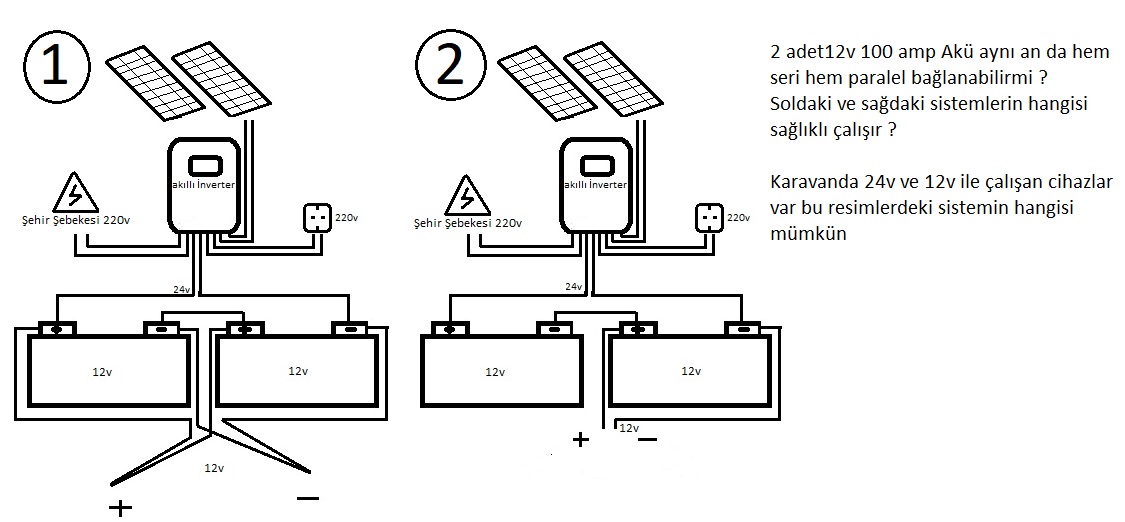 1

akıllı İnverter

Şehir Şebekesi 220v

220v

24v

12v

12v

12v

+

−

2

akıllı İnverter

Şehir Şebekesi 220v

220v

24v

12v

12v

12v

+

−

2 adet12v 100 amp Akü aynı an da hem seri hem paralel bağlanabilirmi ? Soldaki ve sağdaki sistemlerin hangisi sağlıklı çalışır ?

Karavanda 24v ve 12v ile çalışan cihazlar var bu resimlerdeki sistemin hangisi mümkün