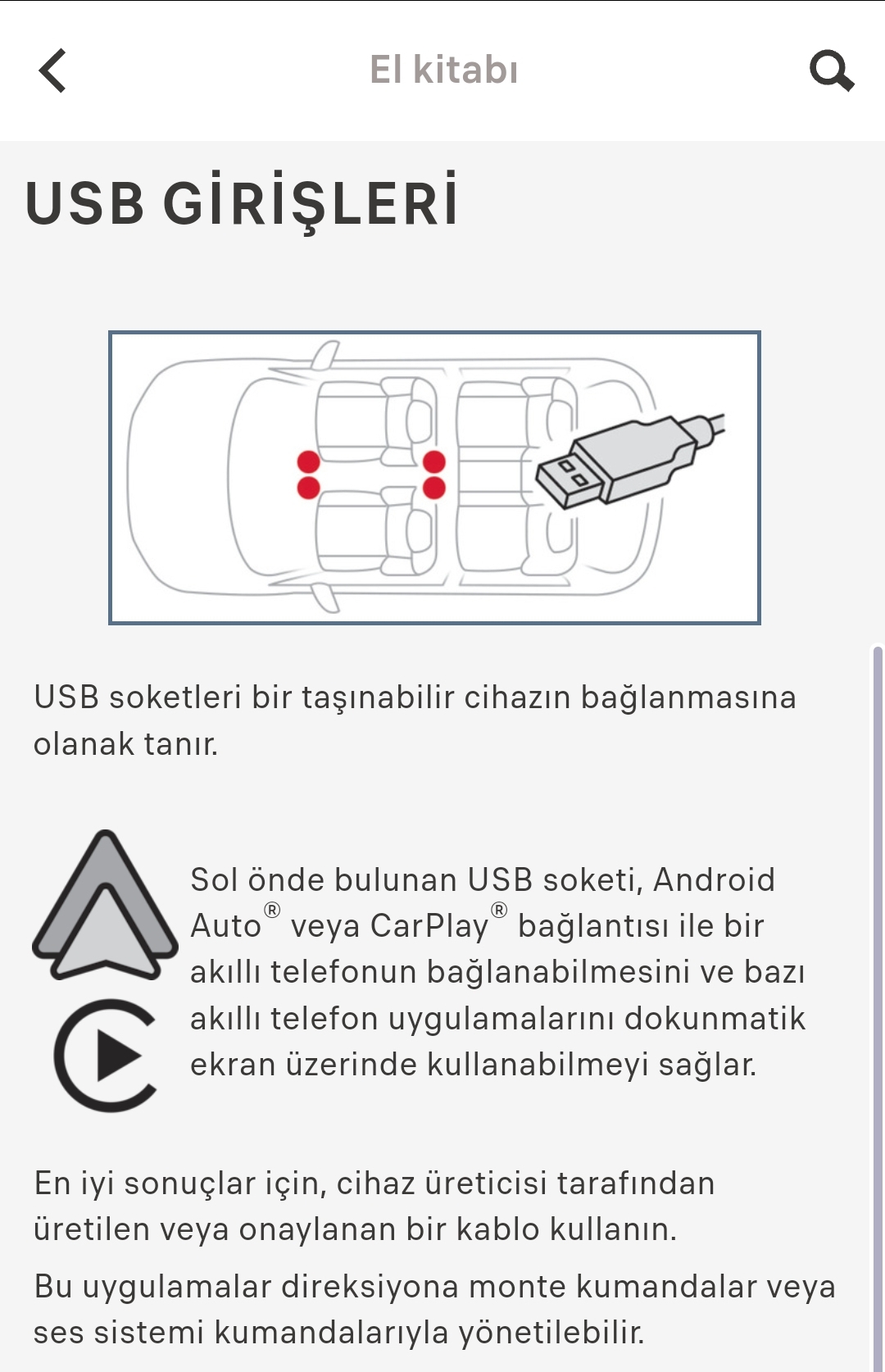 El kitabı

USB GİRİŞLERİ

USB soketleri bir taşınabilir cihazın bağlanmasına olanak tanır.

Sol önde bulunan USB soketi, Android Auto® veya CarPlay® bağlantısı ile bir akıllı telefonun bağlanabilmesini ve bazı akıllı telefon uygulamalarını dokunmatik ekran üzerinde kullanabilmeyi sağlar.

En iyi sonuçlar için, cihaz üreticisi tarafından üretilen veya onaylanan bir kablo kullanın.

Bu uygulamalar direksiyona monte kumandalar veya ses sistemi kumandalarıyla yönetilebilir.