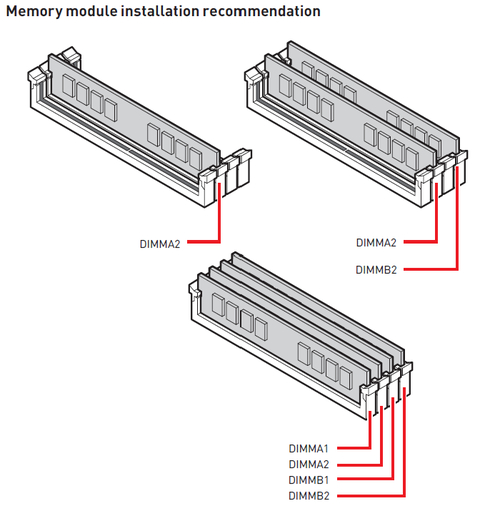 Memory module installation recommendation

DIMMA2

DIMMA2
DIMMB2

DIMMA1
DIMMA2
DIMMB1
DIMMB2